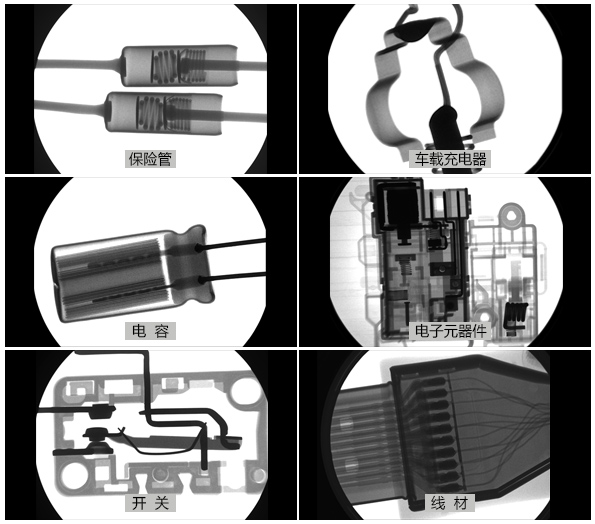 保险管

车载充电器

电 容

电子元器件

开 关

线 材